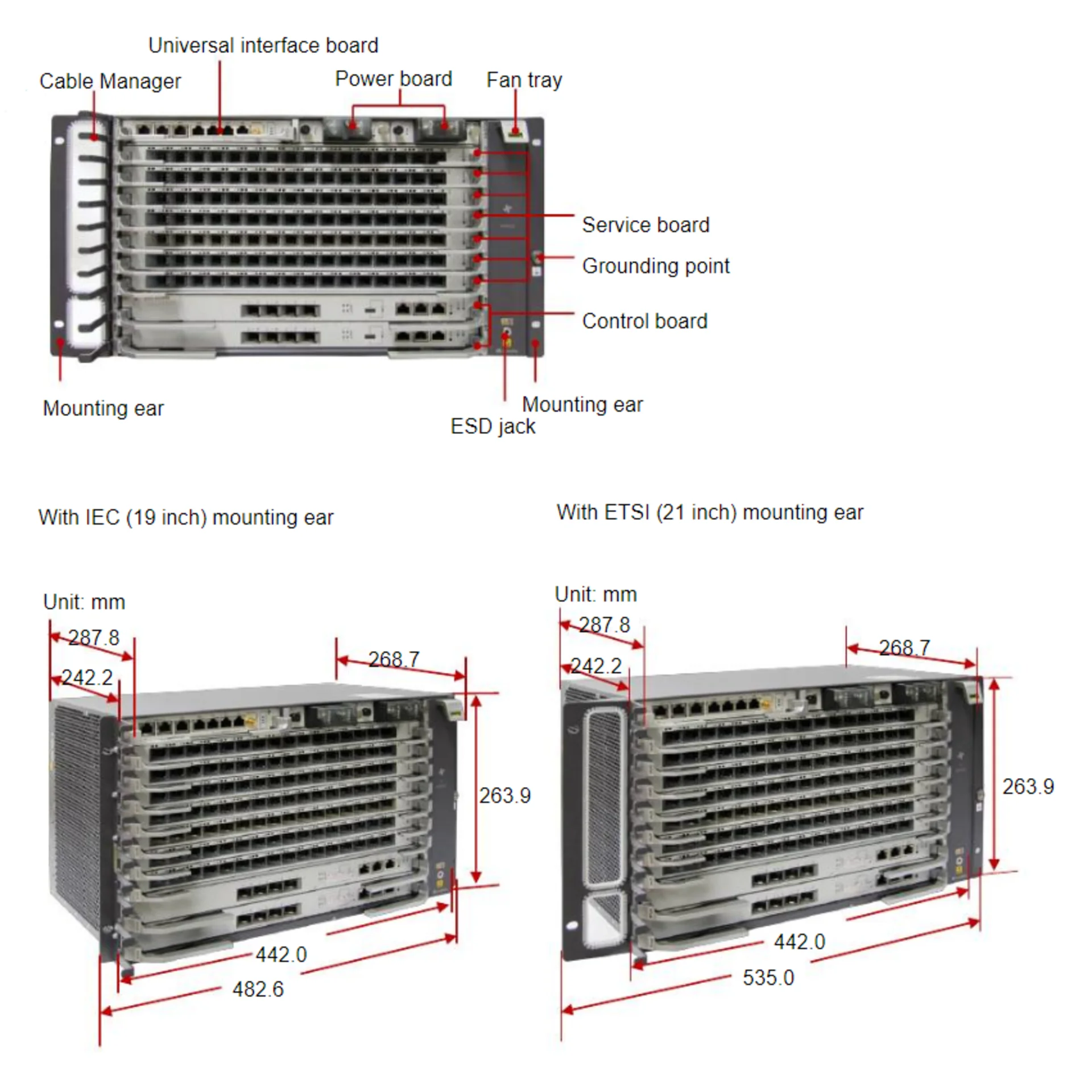 Universal interface board
Cable Manager
Power board
Fan tray
Service board
Grounding point
Control board
Mounting ear
Mounting ear
ESD jack

With IEC (19 inch) mounting ear

Unit: mm
287.8
242.2
268.7
263.9
442.0
482.6

With ETSI (21 inch) mounting ear

Unit: mm
287.8
242.2
268.7
263.9
442.0
535.0